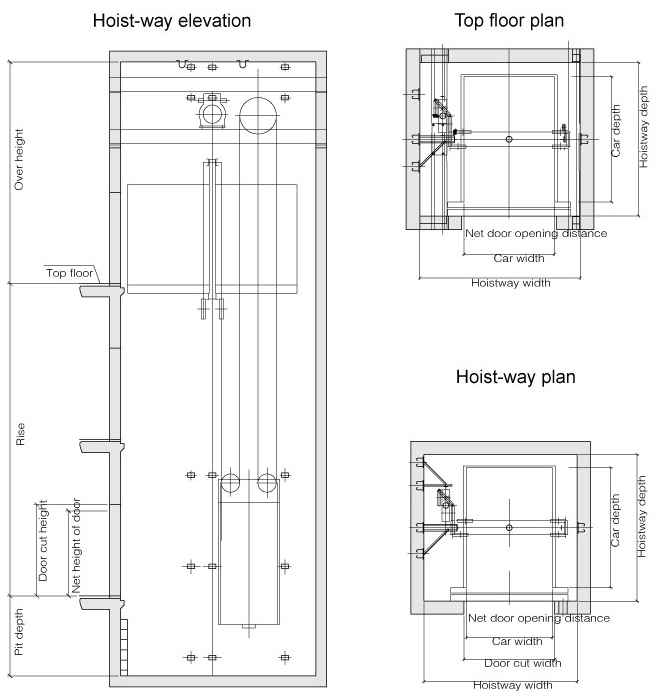 Hoist-way elevation

Over height

Top floor

Rise

Door cut height

Net height of door

Pit depth

Top floor plan

Car depth

Hoistway depth

Net door opening distance

Car width

Hoistway width

Hoist-way plan

Car depth

Hoistway depth

Net door opening distance

Car width

Door cut width

Hoistway width